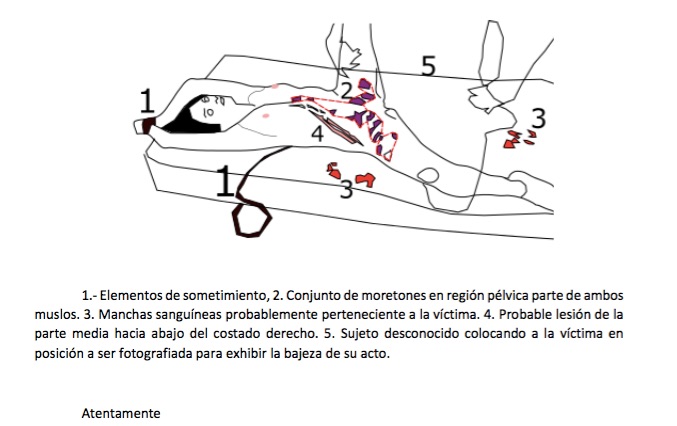 5
1
2
3
4
1
3

1.- Elementos de sometimiento, 2. Conjunto de moretones en región pélvica parte de ambos muslos. 3. Manchas sanguíneas probablemente perteneciente a la víctima. 4. Probable lesión de la parte media hacia abajo del costado derecho. 5. Sujeto desconocido colocando a la víctima en posición a ser fotografiada para exhibir la bajeza de su acto.

Atentamente