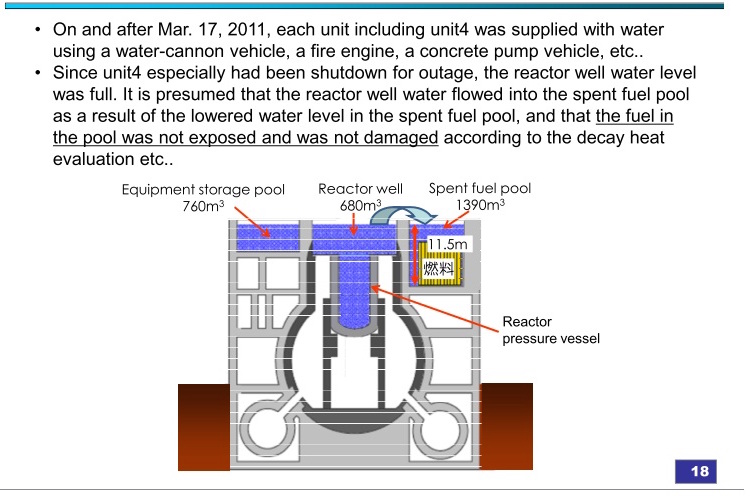 • On and after Mar. 17, 2011, each unit including unit4 was supplied with water using a water-cannon vehicle, a fire engine, a concrete pump vehicle, etc..
• Since unit4 especially had been shutdown for outage, the reactor well water level was full. It is presumed that the reactor well water flowed into the spent fuel pool as a result of the lowered water level in the spent fuel pool, and that the fuel in the pool was not exposed and was not damaged according to the decay heat evaluation etc..

Equipment storage pool
$760m^3$

Reactor well
$680m^3$

Spent fuel pool
$1390m^3$

11.5m

燃料

Reactor pressure vessel

18