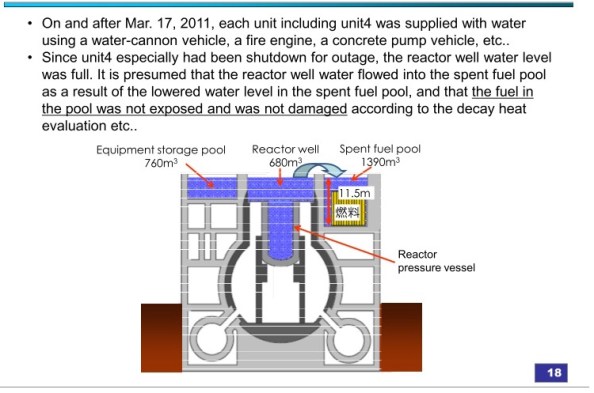 • On and after Mar. 17, 2011, each unit including unit4 was supplied with water using a water-cannon vehicle, a fire engine, a concrete pump vehicle, etc..

• Since unit4 especially had been shutdown for outage, the reactor well water level was full. It is presumed that the reactor well water flowed into the spent fuel pool as a result of the lowered water level in the spent fuel pool, and that the fuel in the pool was not exposed and was not damaged according to the decay heat evaluation etc..

Equipment storage pool
$760m^3$

Reactor well
$680m^3$

Spent fuel pool
$1390m^3$

11.5m

燃料

Reactor pressure vessel

18