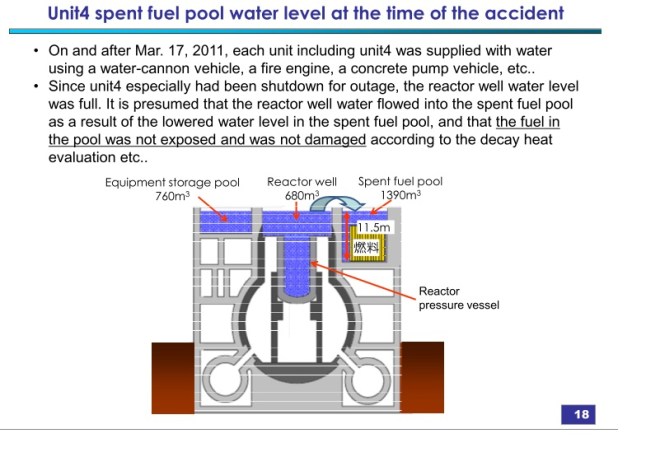 Unit4 spent fuel pool water level at the time of the accident

• On and after Mar. 17, 2011, each unit including unit4 was supplied with water using a water-cannon vehicle, a fire engine, a concrete pump vehicle, etc..
• Since unit4 especially had been shutdown for outage, the reactor well water level was full. It is presumed that the reactor well water flowed into the spent fuel pool as a result of the lowered water level in the spent fuel pool, and that the fuel in the pool was not exposed and was not damaged according to the decay heat evaluation etc..

Equipment storage pool
$760m^3$

Reactor well
$680m^3$

Spent fuel pool
$1390m^3$

11.5m

燃料

Reactor pressure vessel

18